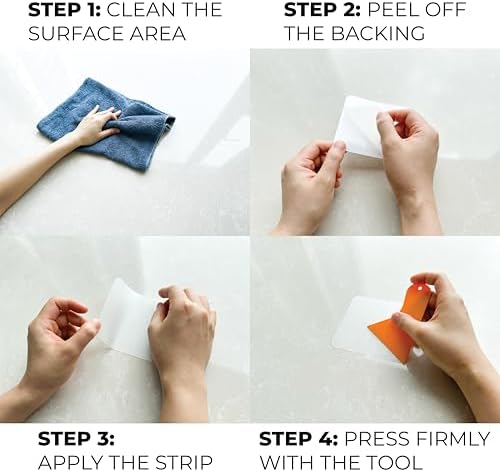 STEP 1: CLEAN THE SURFACE AREA

STEP 2: PEEL OFF THE BACKING

STEP 3: APPLY THE STRIP

STEP 4: PRESS FIRMLY WITH THE TOOL