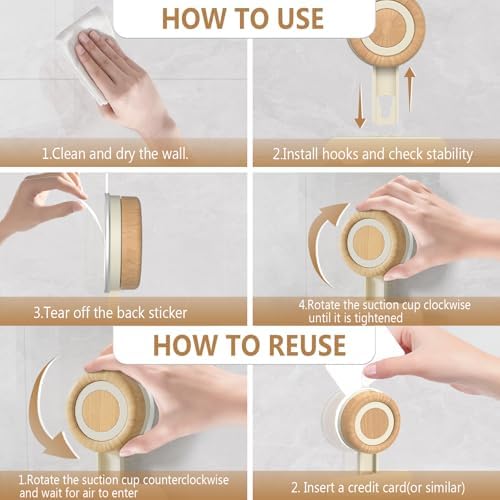 HOW TO USE

1.Clean and dry the wall.

2.Install hooks and check stability

3.Tear off the back sticker

4.Rotate the suction cup clockwise until it is tightened

HOW TO REUSE

1.Rotate the suction cup counterclockwise and wait for air to enter

2. Insert a credit card(or similar)