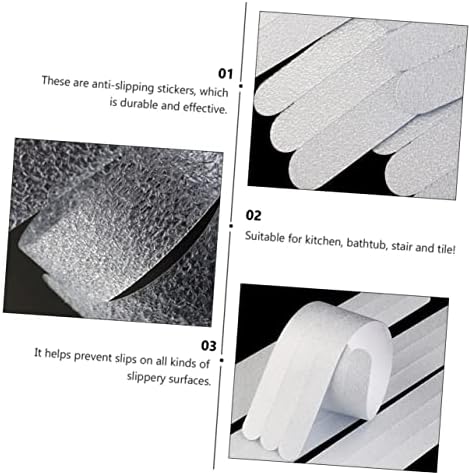 01
These are anti-slipping stickers, which is durable and effective.

02
Suitable for kitchen, bathtub, stair and tile!

03
It helps prevent slips on all kinds of slippery surfaces.