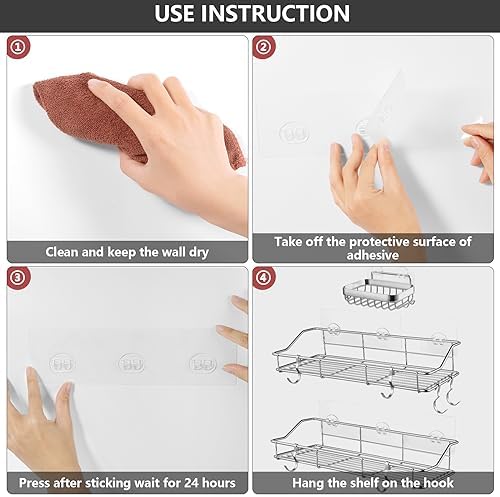 USE INSTRUCTION

1
Clean and keep the wall dry

2
Take off the protective surface of adhesive

3
Press after sticking wait for 24 hours

4
Hang the shelf on the hook