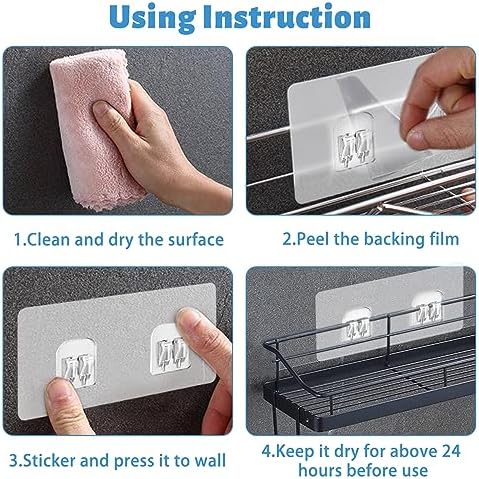 Using Instruction

1.Clean and dry the surface

2.Peel the backing film

3.Sticker and press it to wall

4.Keep it dry for above 24 hours before use