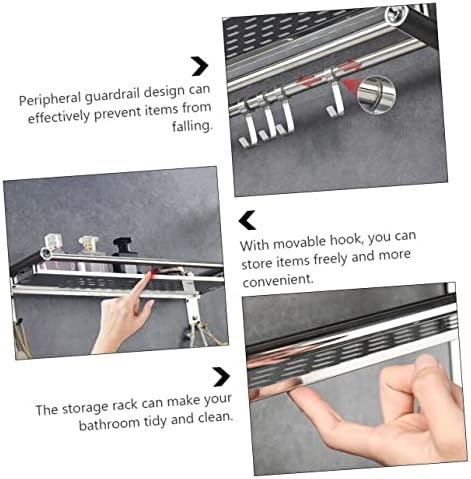 Peripheral guardrail design can effectively prevent items from falling.

With movable hook, you can store items freely and more convenient.

The storage rack can make your bathroom tidy and clean.