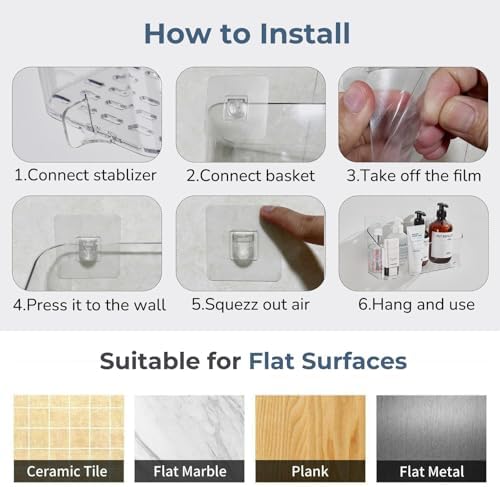 How to Install

1.Connect stablizer
2.Connect basket
3.Take off the film
4.Press it to the wall
5.Squezz out air
6.Hang and use

Suitable for Flat Surfaces

Ceramic Tile
Flat Marble
Plank
Flat Metal