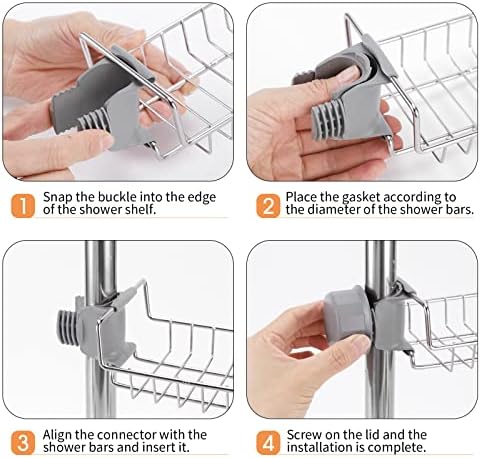 1 Snap the buckle into the edge of the shower shelf.

2 Place the gasket according to the diameter of the shower bars.

3 Align the connector with the shower bars and insert it.

4 Screw on the lid and the installation is complete.