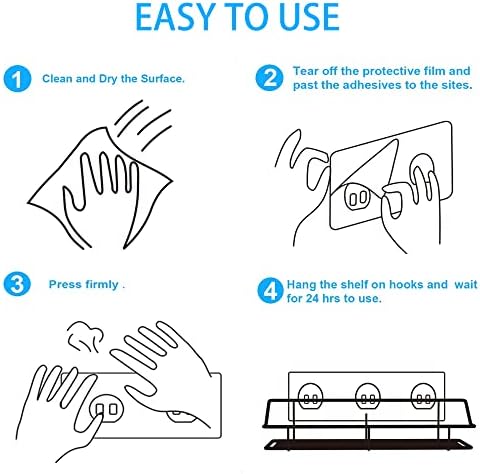 EASY TO USE

1 Clean and Dry the Surface.

2 Tear off the protective film and past the adhesives to the sites.

3 Press firmly .

4 Hang the shelf on hooks and wait for 24 hrs to use.