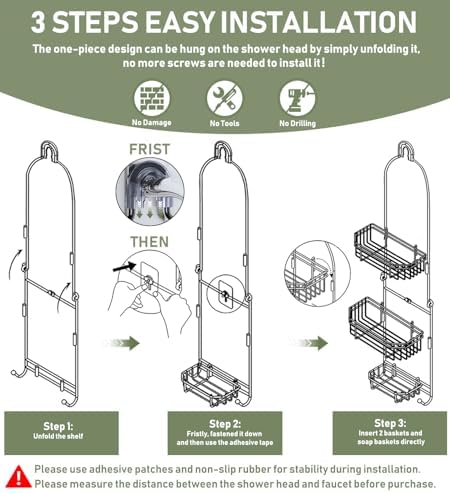 3 STEPS EASY INSTALLATION

The one-piece design can be hung on the shower head by simply unfolding it, no more screws are needed to install it!

No Damage

No Tools

No Drilling

FRIST

THEN

Step 1:
Unfold the shelf

Step 2:
Fristly, fastened it down and then use the adhesive tape

Step 3:
Insert 2 baskets and soap baskets directly

Please use adhesive patches and non-slip rubber for stability during installation.
Please measure the distance between the shower head and faucet before purchase.