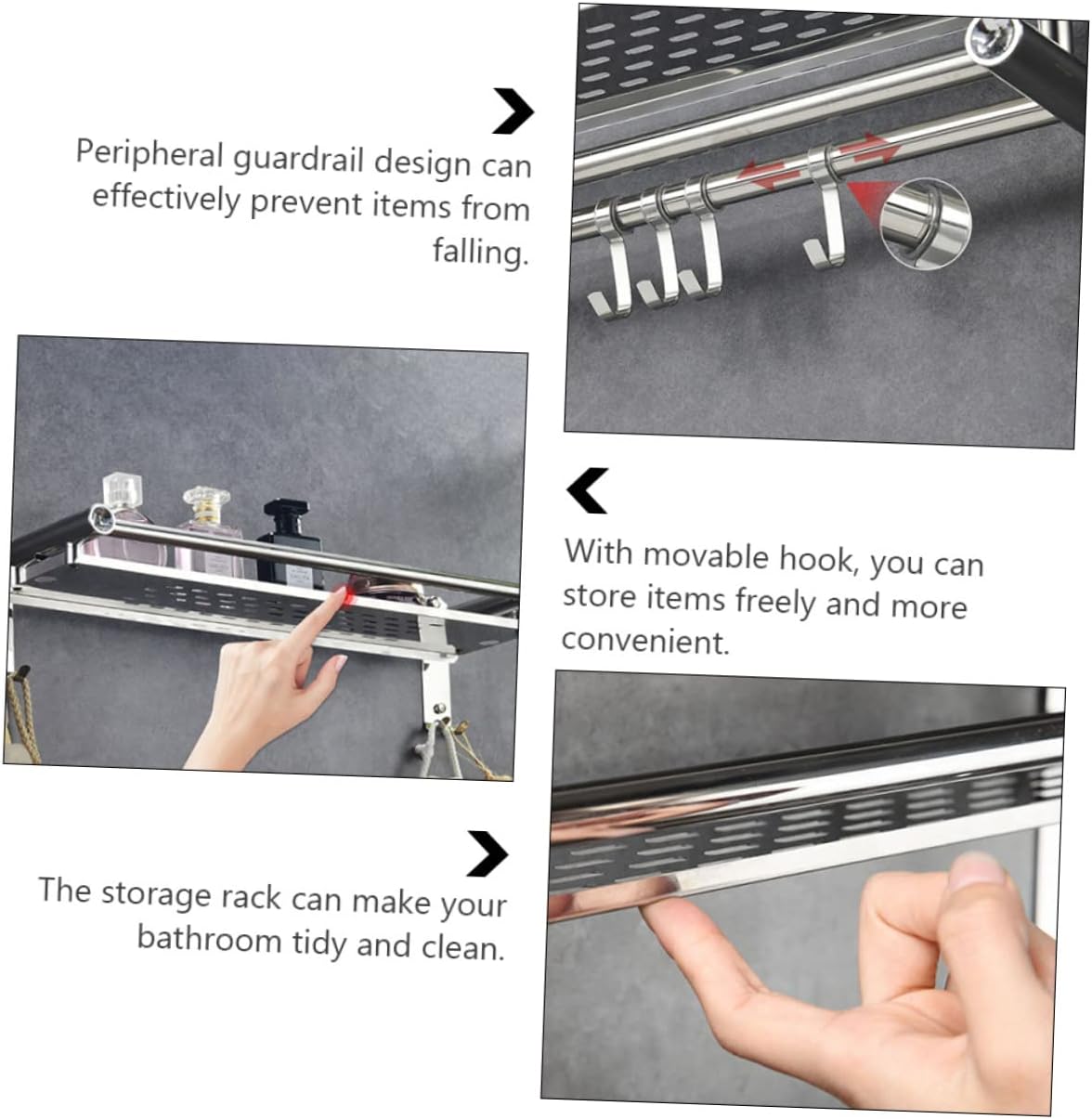 Peripheral guardrail design can effectively prevent items from falling.

With movable hook, you can store items freely and more convenient.

The storage rack can make your bathroom tidy and clean.