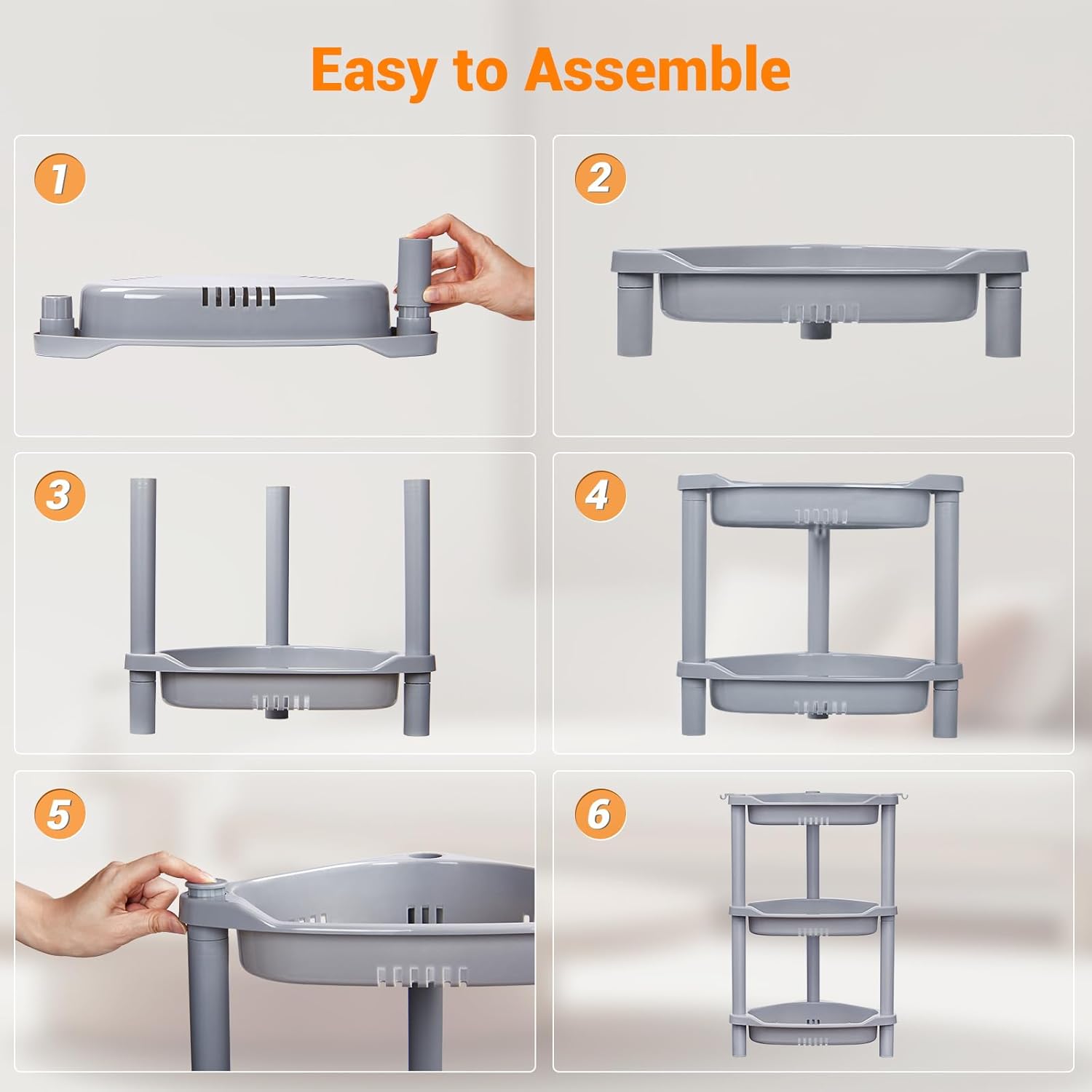 Easy to Assemble

1

2

3

4

5

6