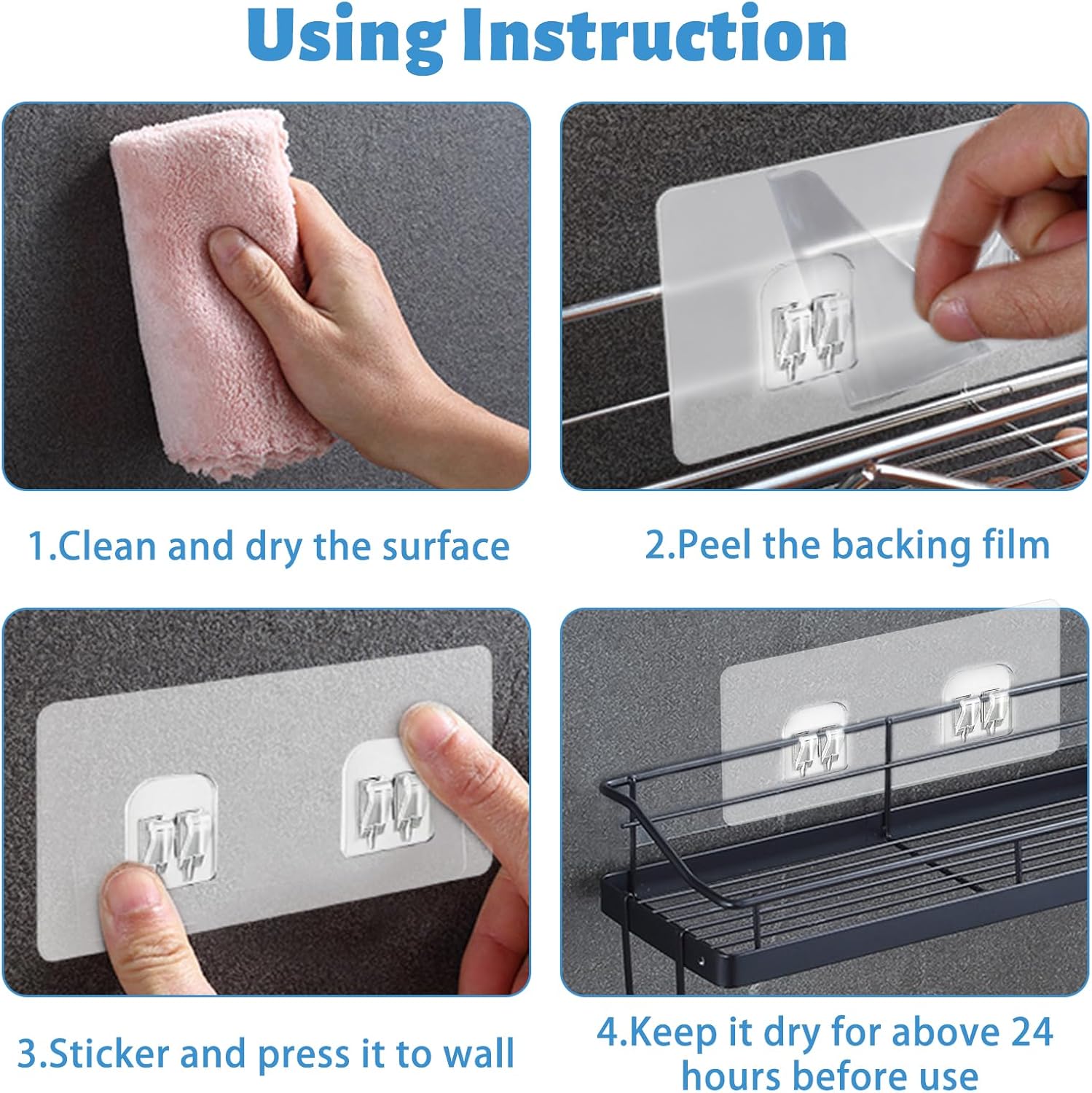 Using Instruction

1.Clean and dry the surface

2.Peel the backing film

3.Sticker and press it to wall

4.Keep it dry for above 24 hours before use