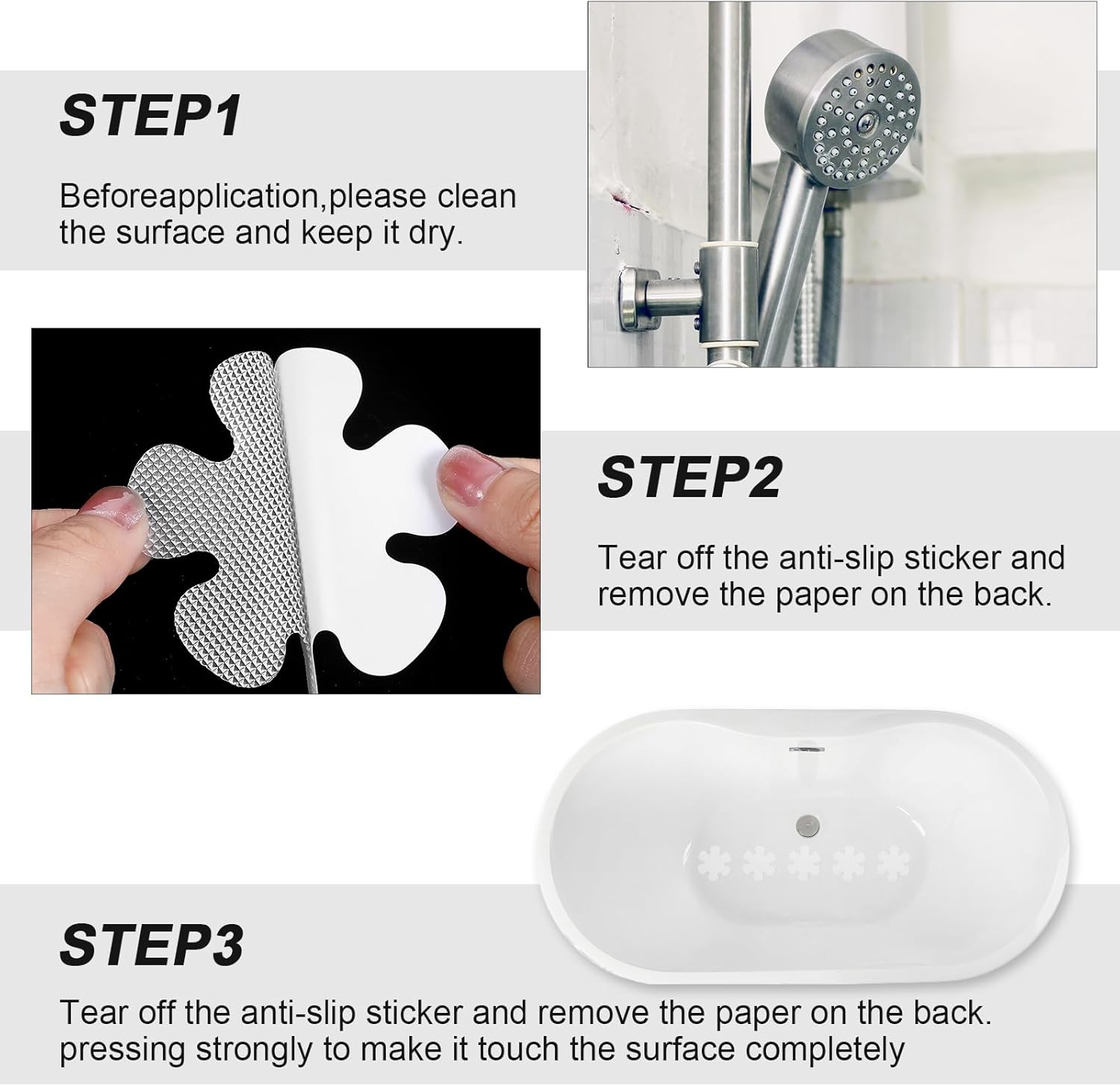 STEP1

Beforeapplication,please clean the surface and keep it dry.

STEP2

Tear off the anti-slip sticker and remove the paper on the back.

STEP3

Tear off the anti-slip sticker and remove the paper on the back. pressing strongly to make it touch the surface completely