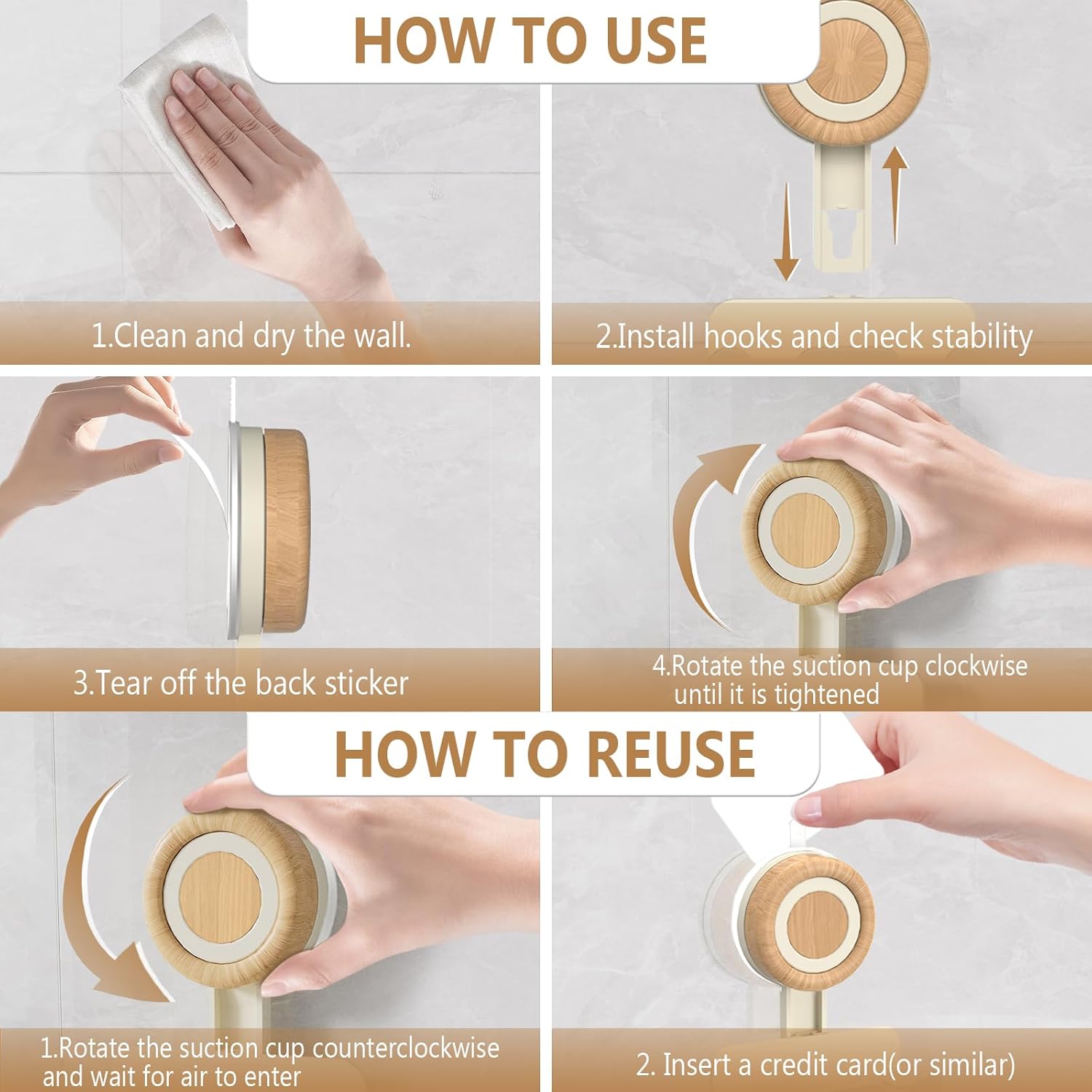 HOW TO USE

1.Clean and dry the wall.

2.Install hooks and check stability

3.Tear off the back sticker

4.Rotate the suction cup clockwise until it is tightened

HOW TO REUSE

1.Rotate the suction cup counterclockwise and wait for air to enter

2. Insert a credit card(or similar)