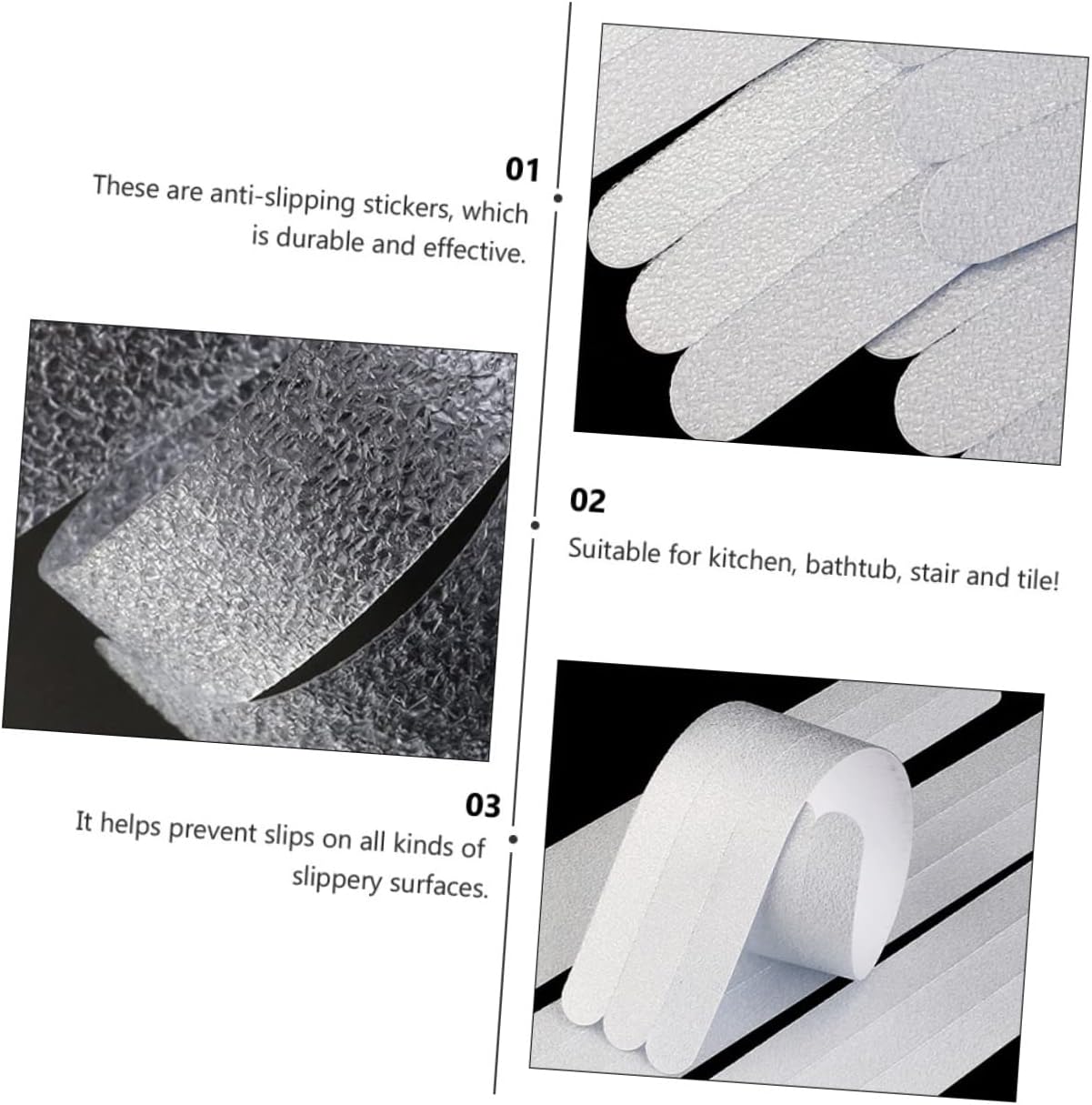 01
These are anti-slipping stickers, which is durable and effective.

02
Suitable for kitchen, bathtub, stair and tile!

03
It helps prevent slips on all kinds of slippery surfaces.