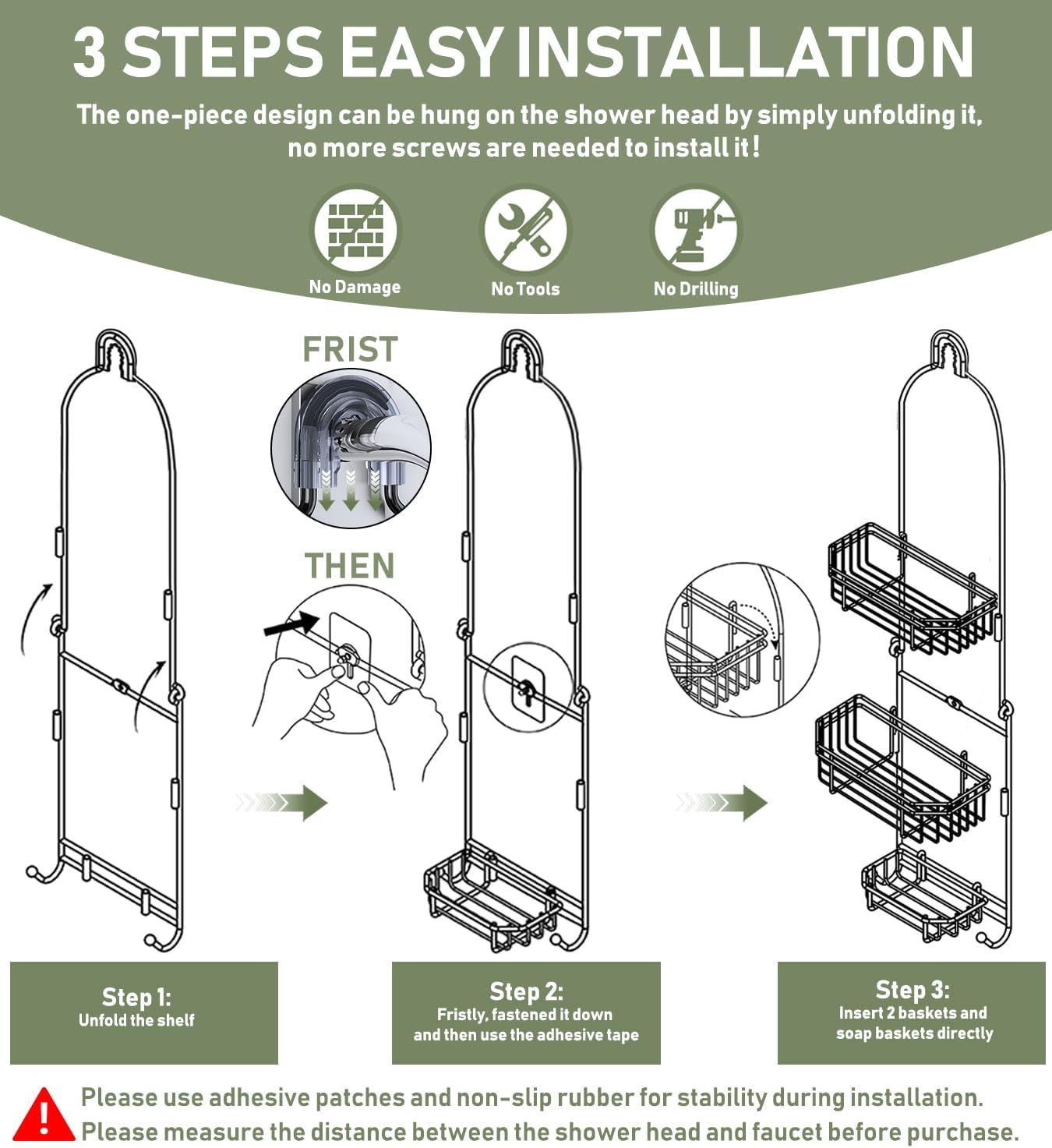 3 STEPS EASY INSTALLATION

The one-piece design can be hung on the shower head by simply unfolding it, no more screws are needed to install it!

No Damage

No Tools

No Drilling

FRIST

THEN

Step 1:
Unfold the shelf

Step 2:
Fristly, fastened it down and then use the adhesive tape

Step 3:
Insert 2 baskets and soap baskets directly

Please use adhesive patches and non-slip rubber for stability during installation.
Please measure the distance between the shower head and faucet before purchase.