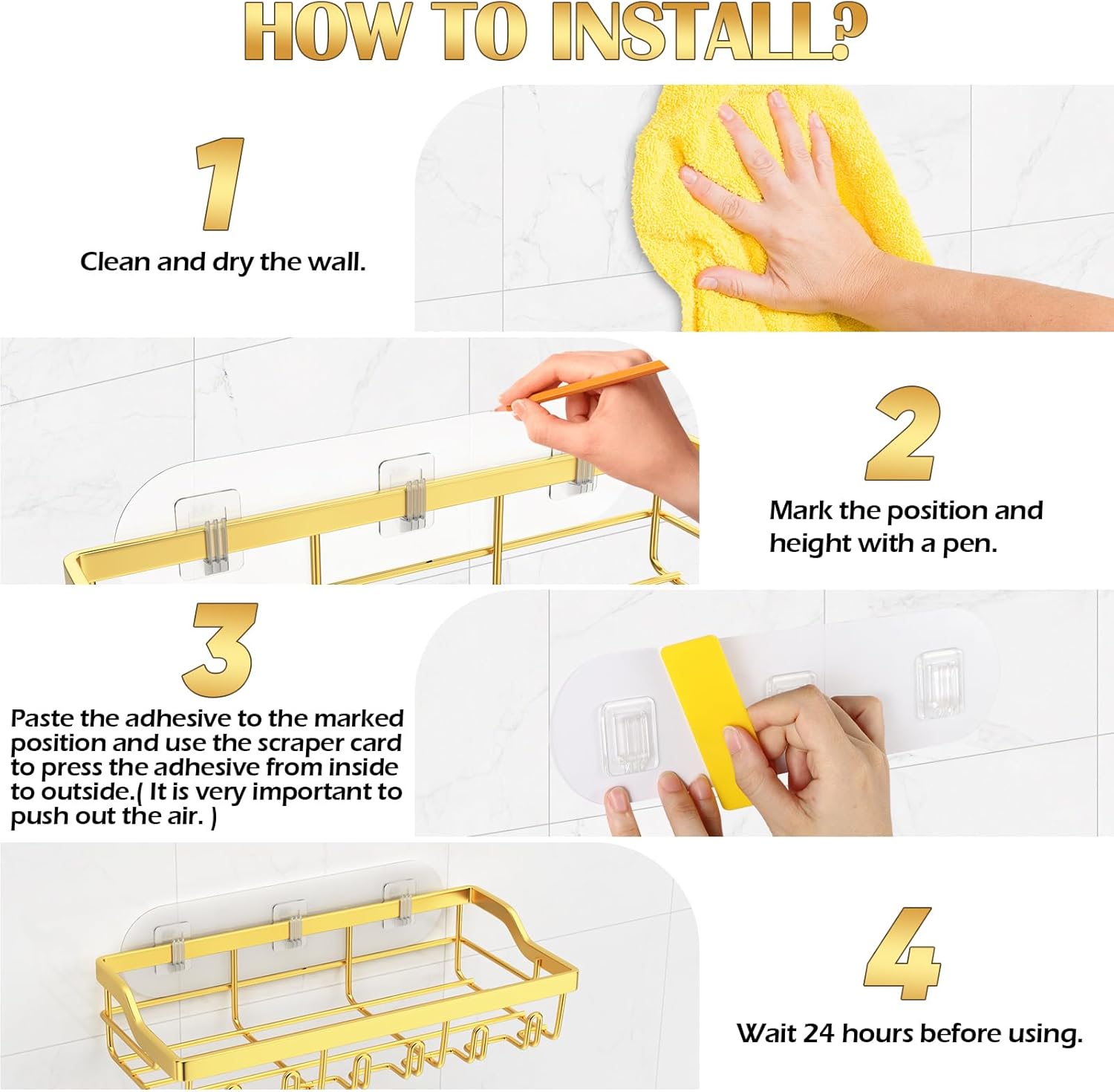 HOW TO INSTALL?

1

Clean and dry the wall.

2

Mark the position and height with a pen.

3

Paste the adhesive to the marked position and use the scraper card to press the adhesive from inside to outside.( It is very important to push out the air. )

4

Wait 24 hours before using.