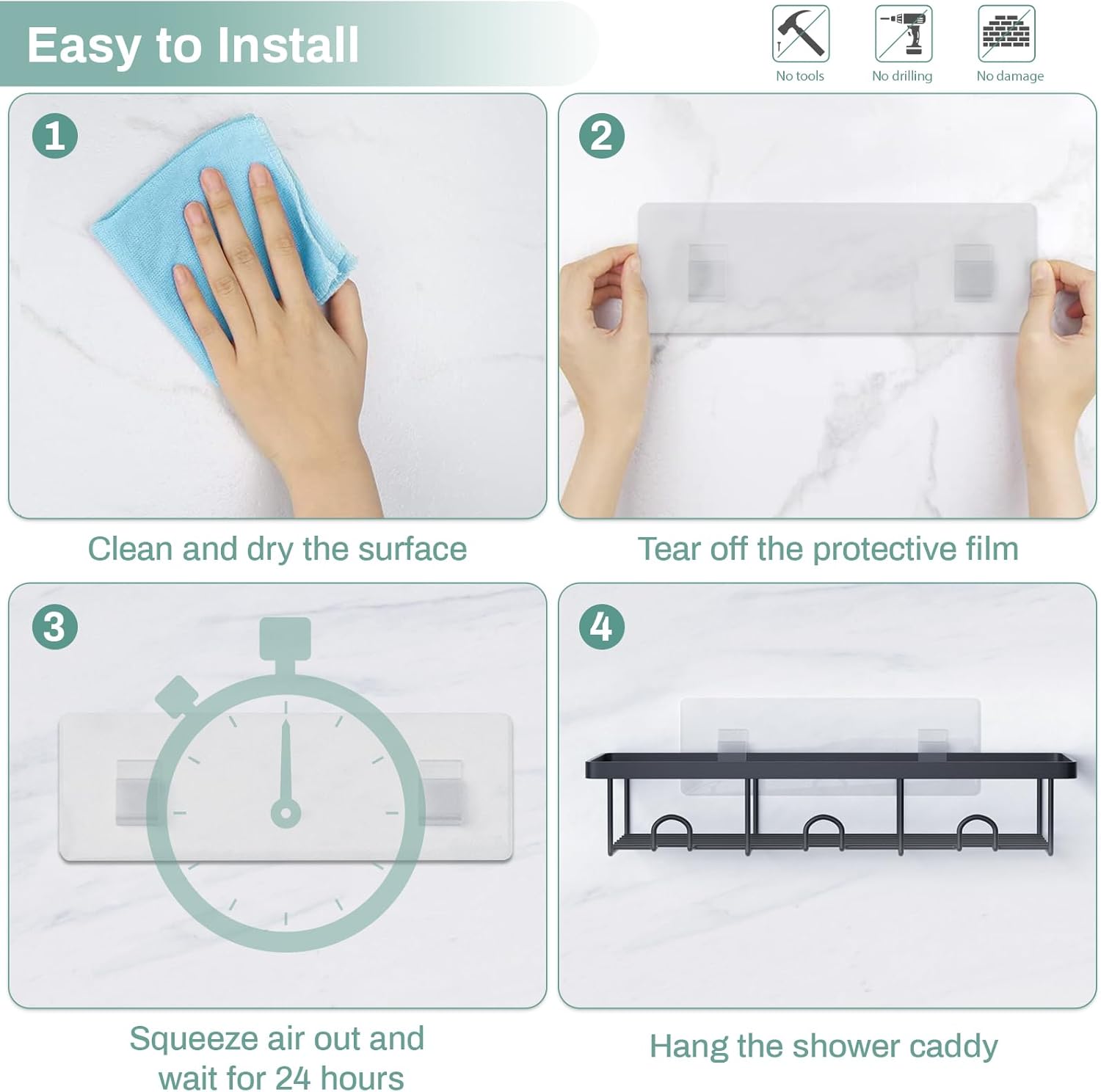 Easy to Install

No tools

No drilling

No damage

1

Clean and dry the surface

2

Tear off the protective film

3

Squeeze air out and wait for 24 hours

4

Hang the shower caddy