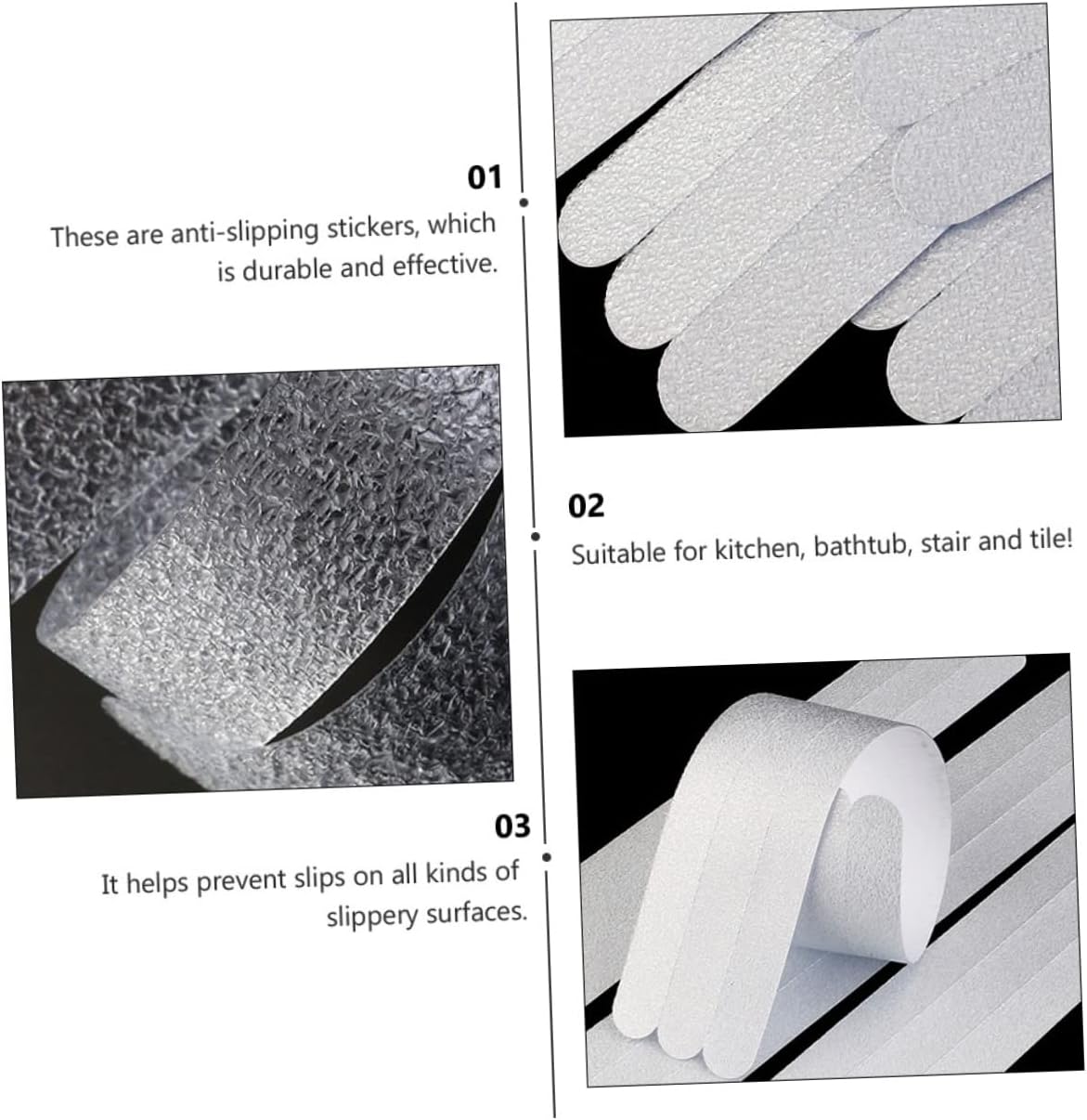 01
These are anti-slipping stickers, which is durable and effective.

02
Suitable for kitchen, bathtub, stair and tile!

03
It helps prevent slips on all kinds of slippery surfaces.