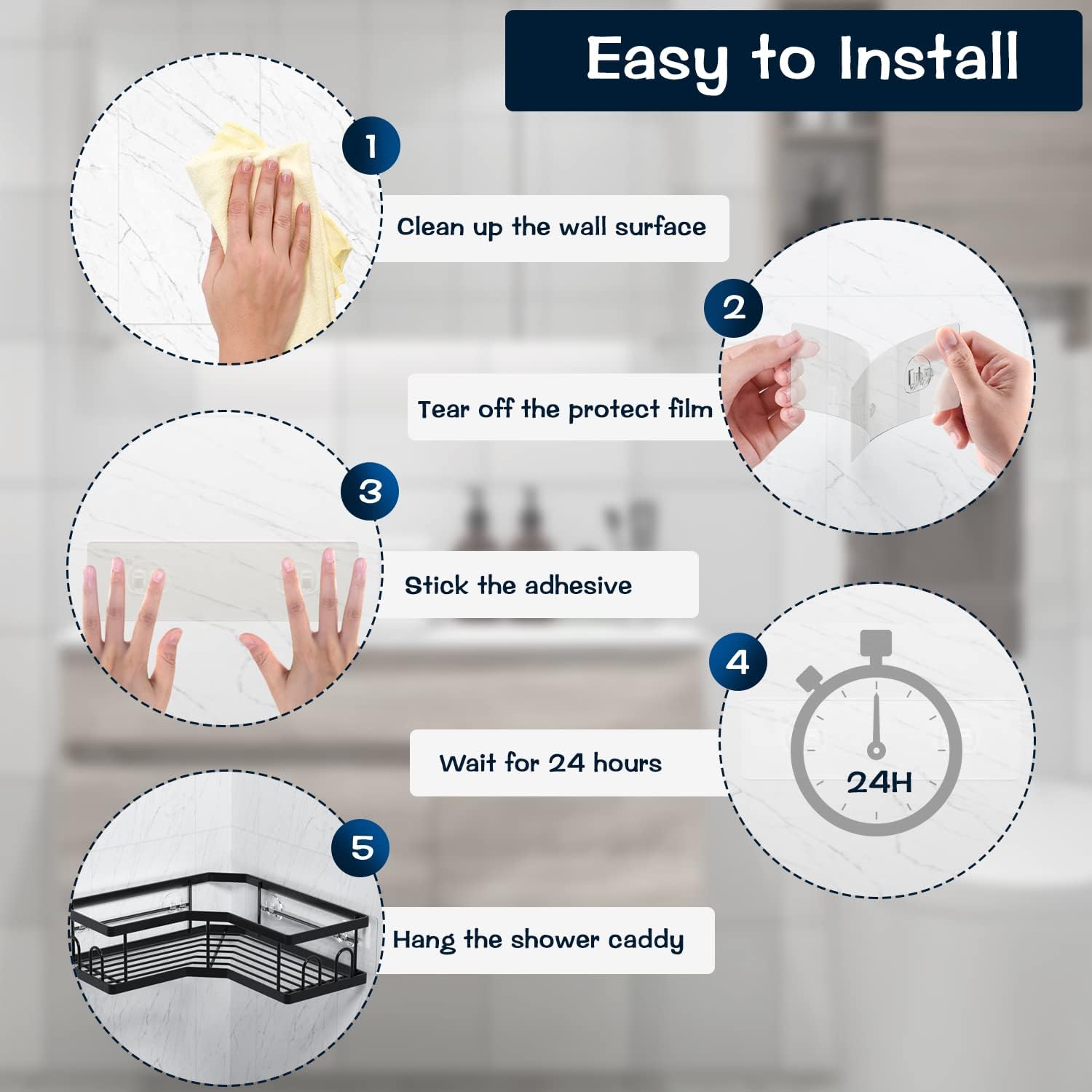 Easy to Install

1

Clean up the wall surface

2

Tear off the protect film

3

Stick the adhesive

4

Wait for 24 hours

24H

5

Hang the shower caddy