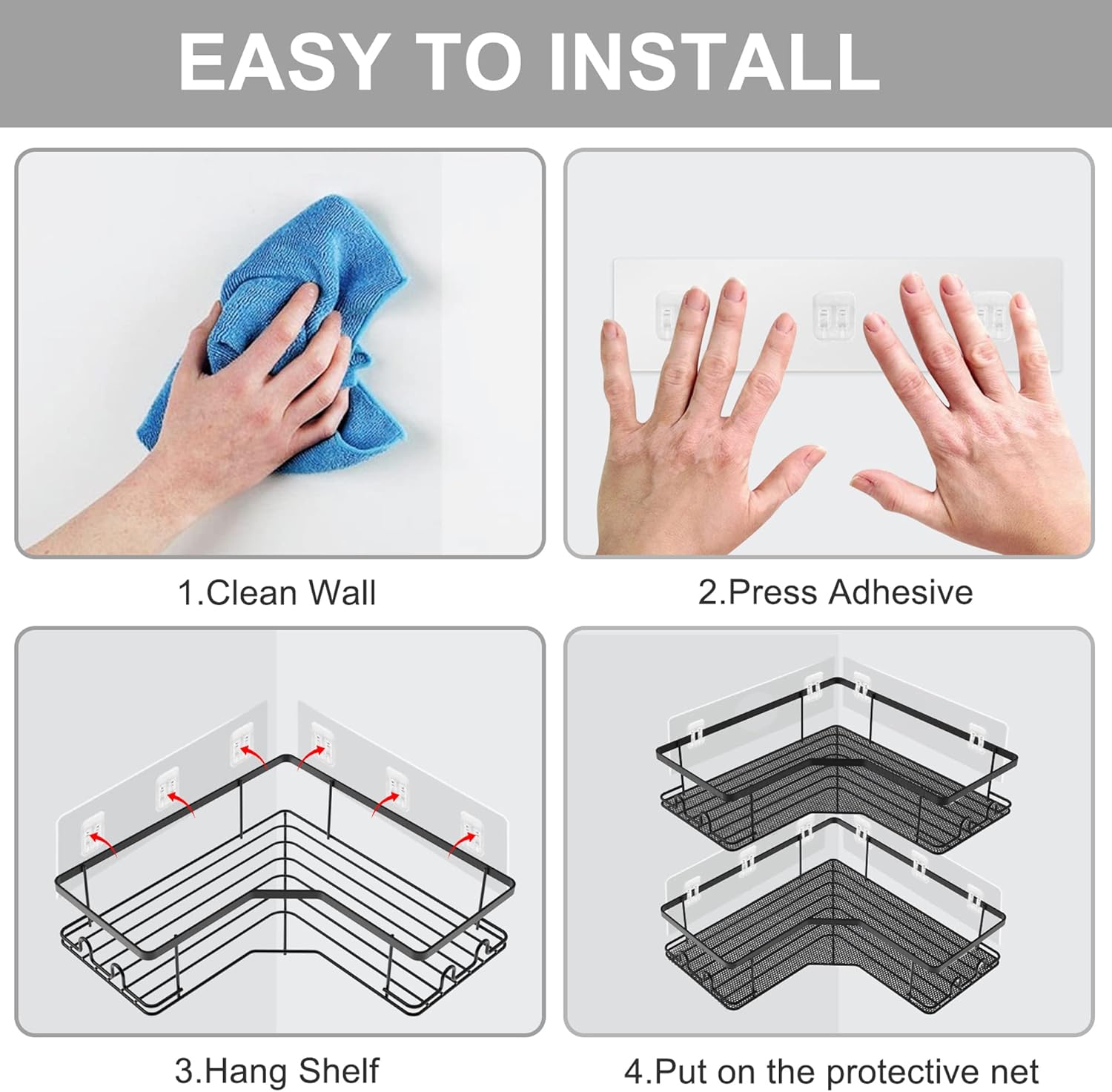 EASY TO INSTALL

1.Clean Wall

2.Press Adhesive

3.Hang Shelf

4.Put on the protective net